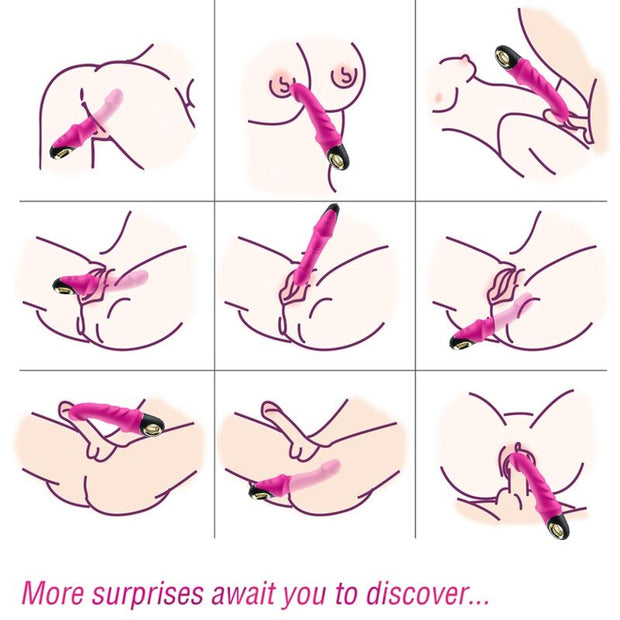 More surprises await you to discover...